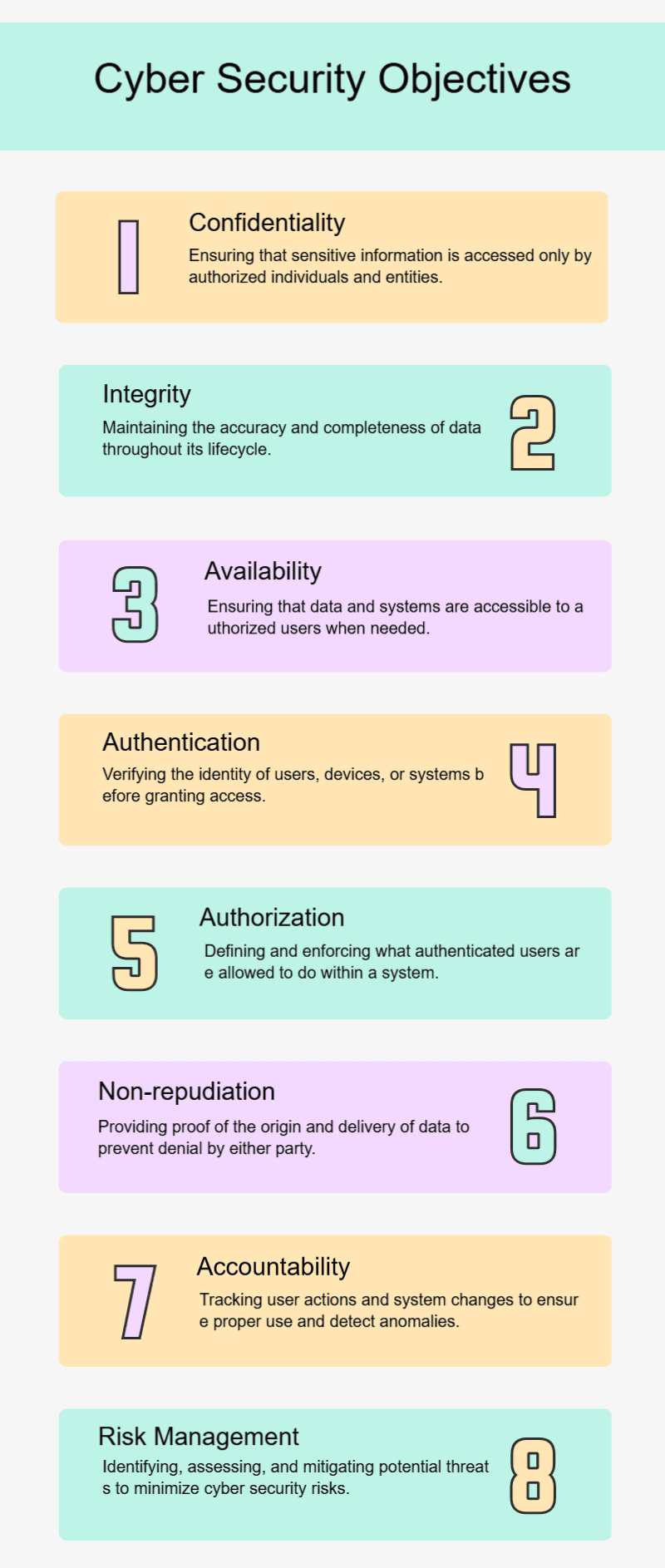 Cyber Security Objectives

1

Confidentiality

Ensuring that sensitive information is accessed only by authorized individuals and entities.

Integrity

Maintaining the accuracy and completeness of data throughout its lifecycle.

2

3

Availability

Ensuring that data and systems are accessible to a uthorized users when needed.

Authentication

Verifying the identity of users, devices, or systems b efore granting access.

4

5

Authorization

Defining and enforcing what authenticated users ar e allowed to do within a system.

Non-repudiation

Providing proof of the origin and delivery of data to prevent denial by either party.

6

7

Accountability

Tracking user actions and system changes to ensur e proper use and detect anomalies.

Risk Management

Identifying, assessing, and mitigating potential threat s to minimize cyber security risks.

8